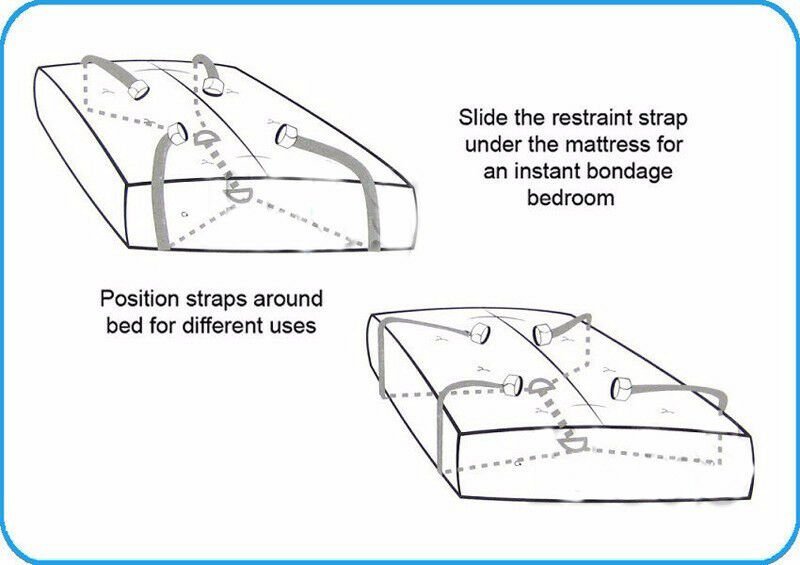 Slide the restraint strap under the mattress for an instant bondage bedroom

Position straps around bed for different uses